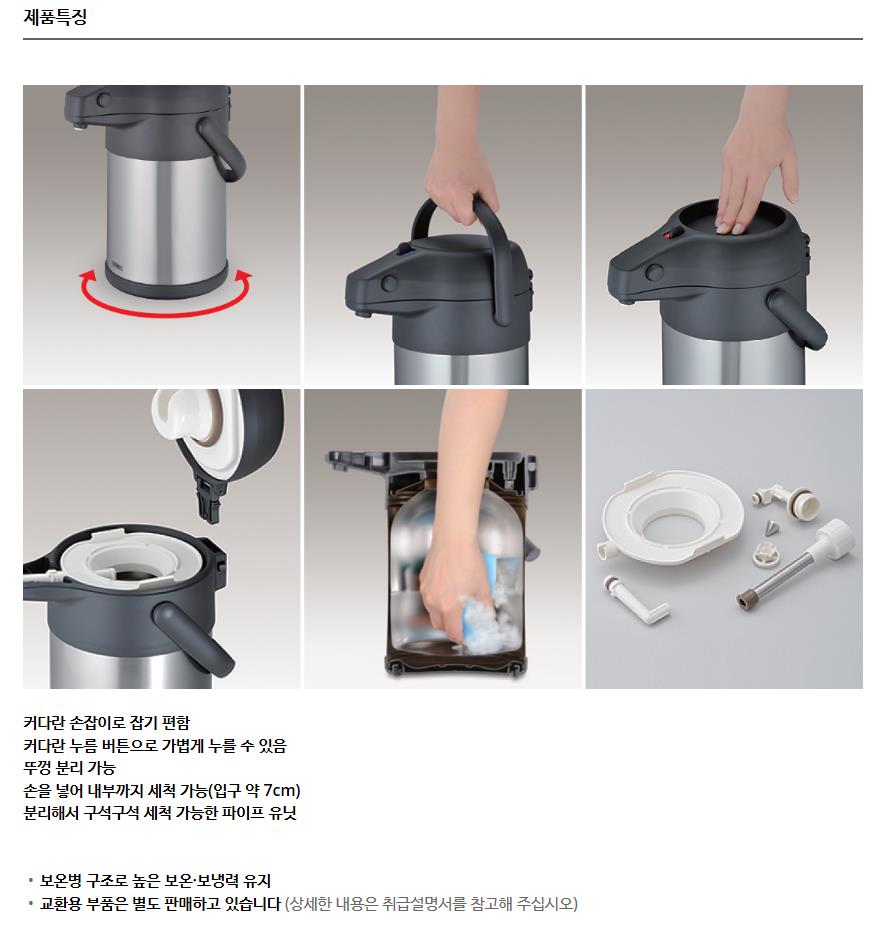 제품특징

커다란 손잡이로 잡기 편함
커다란 누름 버튼으로 가볍게 누를 수 있음
뚜껑 분리 가능
손을 넣어 내부까지 세척 가능(입구 약 7cm)
분리해서 구석구석 세척 가능한 파이프 유닛

• 보온병 구조로 높은 보온·보냉력 유지
• 교환용 부품은 별도 판매하고 있습니다 (상세한 내용은 취급설명서를 참고해 주십시오)