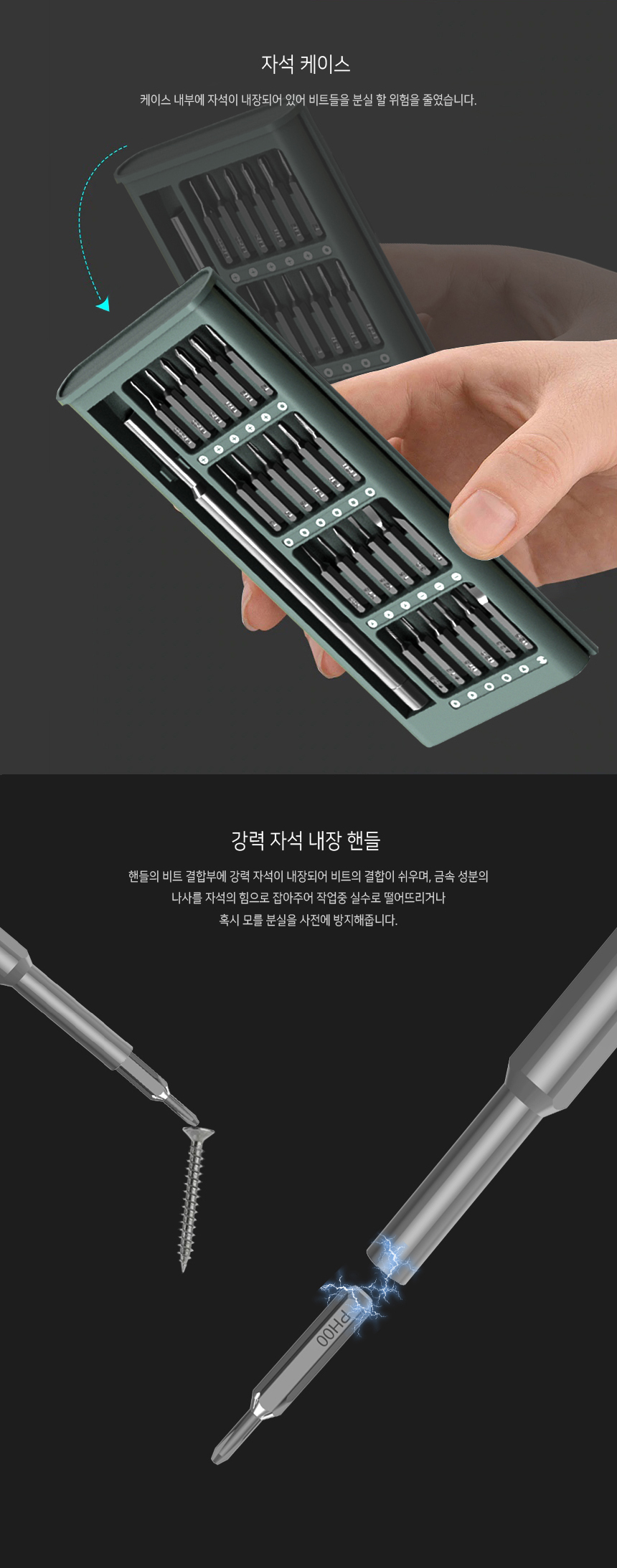 자석 케이스

케이스 내부에 자석이 내장되어 있어 비트들을 분실 할 위험을 줄였습니다.

강력 자석 내장 핸들

핸들의 비트 결합부에 강력 자석이 내장되어 비트의 결합이 쉬우며, 금속 성분의 나사를 자석의 힘으로 잡아주어 작업중 실수로 떨어뜨리거나 혹시 모를 분실을 사전에 방지해줍니다.

PH00