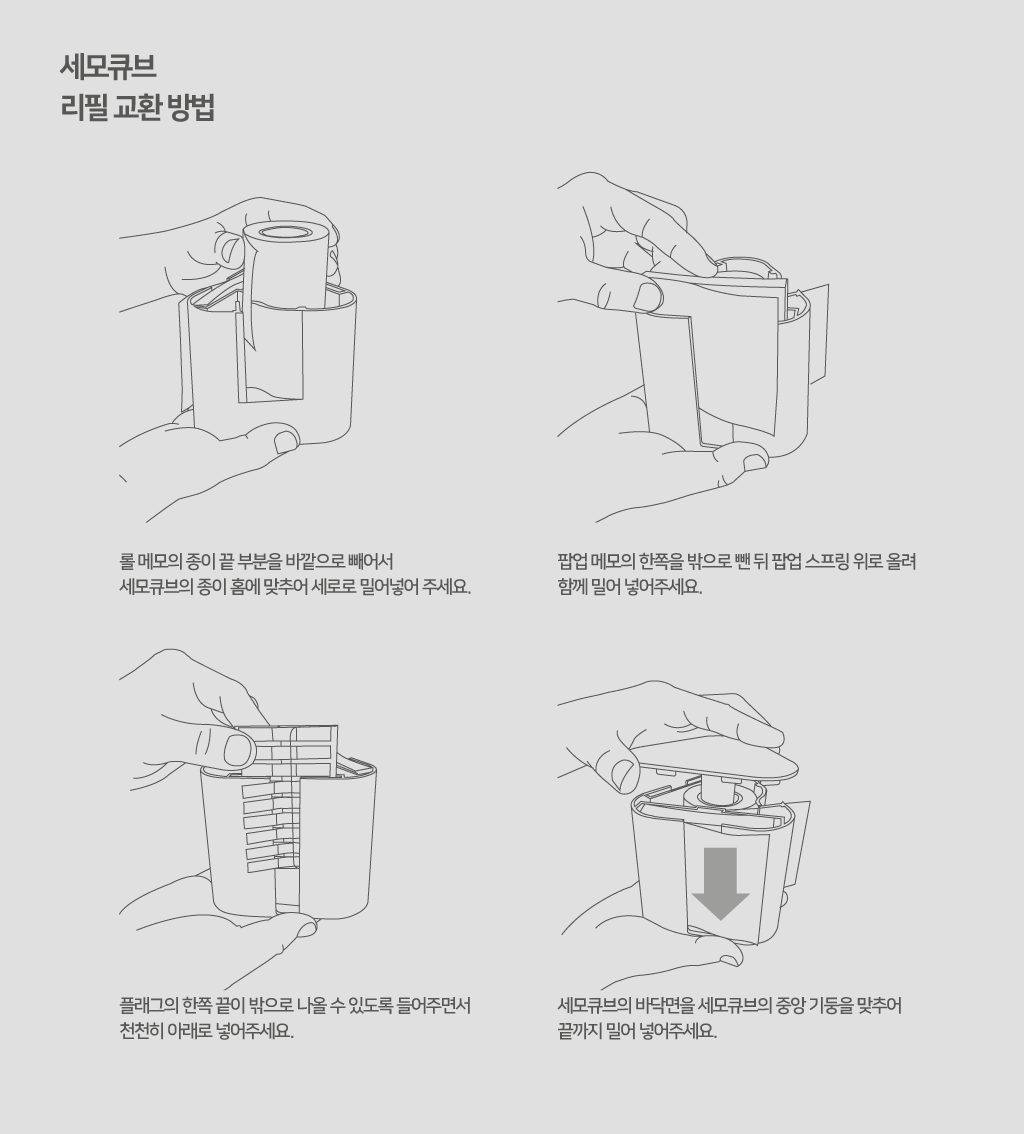 세모큐브
리필 교환 방법

롤 메모의 종이 끝 부분을 바깥으로 빼어서
세모큐브의 종이 홈에 맞추어 세로로 밀어넣어 주세요.

팝업 메모의 한쪽을 밖으로 뺀 뒤 팝업 스프링 위로 올려
함께 밀어 넣어주세요.

플래그의 한쪽 끝이 밖으로 나올 수 있도록 들어주면서
천천히 아래로 넣어주세요.

세모큐브의 바닥면을 세모큐브의 중앙 기둥을 맞추어
끝까지 밀어 넣어주세요.